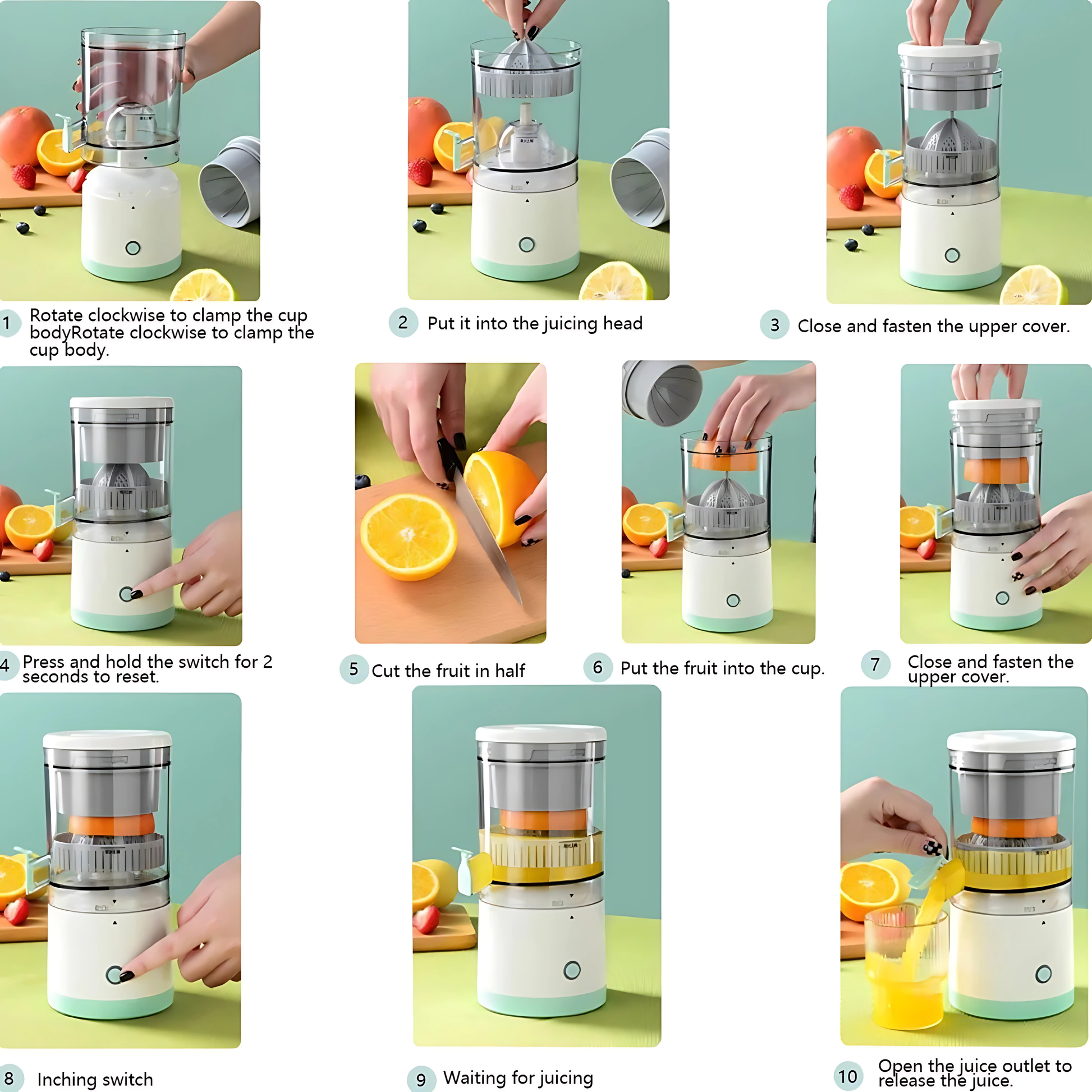 1 Rotate clockwise to clamp the cup bodyRotate clockwise to clamp the cup body.

2 Put it into the juicing head

3 Close and fasten the upper cover.

4 Press and hold the switch for 2 seconds to reset.

5 Cut the fruit in half

6 Put the fruit into the cup.

7 Close and fasten the upper cover.

8 Inching switch

9 Waiting for juicing

10 Open the juice outlet to release the juice.